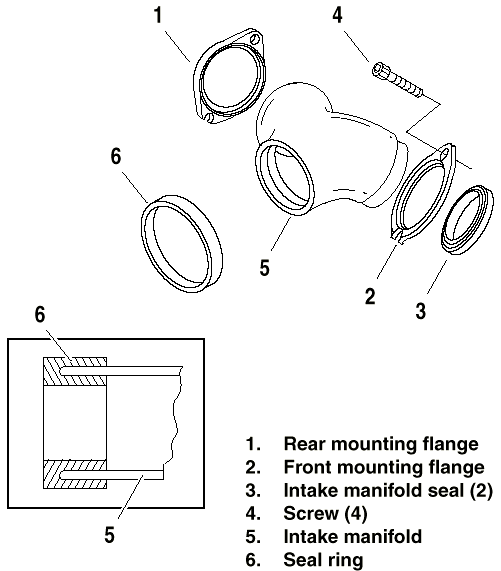 1
4
6
5
2
3
6
5

1. Rear mounting flange
2. Front mounting flange
3. Intake manifold seal (2)
4. Screw (4)
5. Intake manifold
6. Seal ring